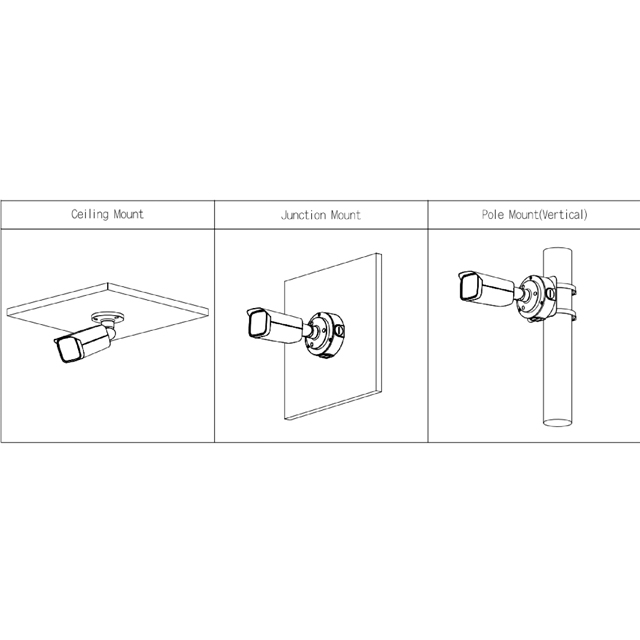 | Ceiling Mount | Junction Mount | Pole Mount(Vertical) |
|---|---|---|
| | | |