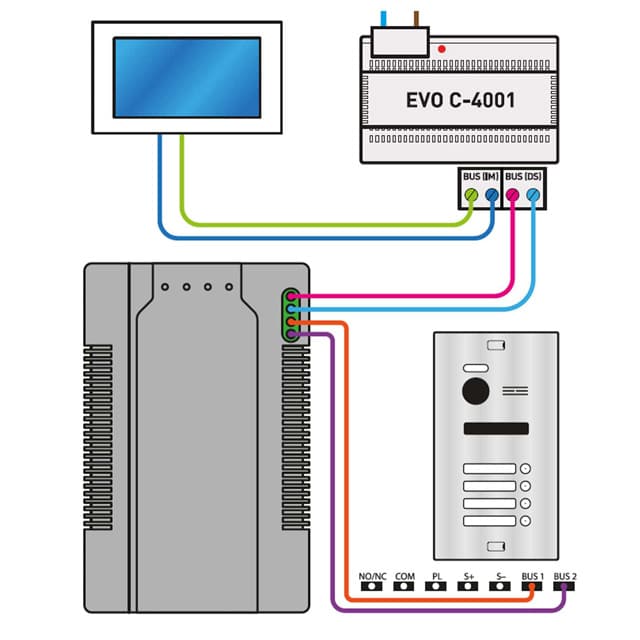 EVO C-4001

BUS (IM)
BUS (DS)

NO/NC
COM
PL
S+
S-
BUS 1
BUS 2