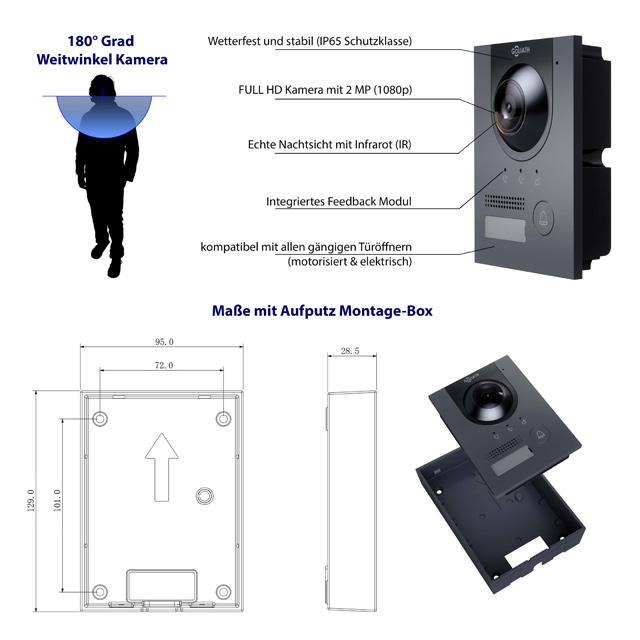 180° Grad
Weitwinkel Kamera

Wetterfest und stabil (IP65 Schutzklasse)

FULL HD Kamera mit 2 MP (1080p)

Echte Nachtsicht mit Infrarot (IR)

Integriertes Feedback Modul

kompatibel mit allen gängigen Türöffnern (motorisiert & elektrisch)

GOLIATH

Maße mit Aufputz Montage-Box

95.0

72.0

129.0

101.0

28.5

GOLIATH