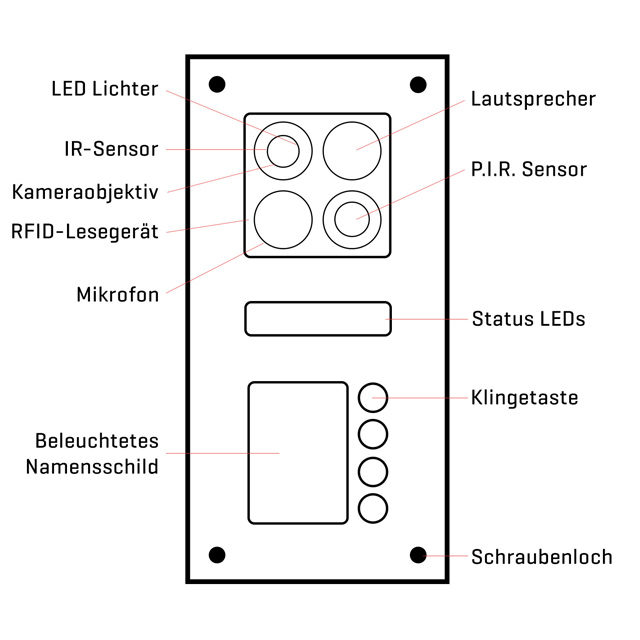 LED Lichter

IR-Sensor

Kameraobjektiv

RFID-Lesegerät

Mikrofon

Beleuchtetes Namensschild

Lautsprecher

P.I.R. Sensor

Status LEDs

Klingetaste

Schraubenloch