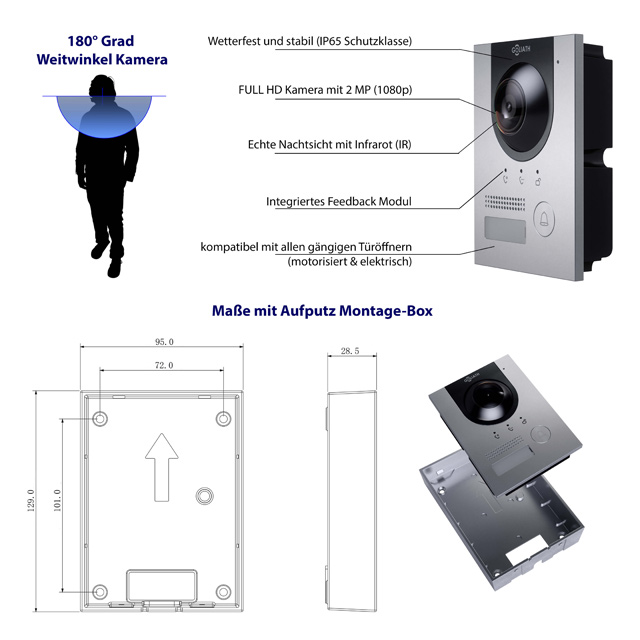 180° Grad
Weitwinkel Kamera

Wetterfest und stabil (IP65 Schutzklasse)

FULL HD Kamera mit 2 MP (1080p)

Echte Nachtsicht mit Infrarot (IR)

Integriertes Feedback Modul

kompatibel mit allen gängigen Türöffnern (motorisiert & elektrisch)

GOLIATH

Maße mit Aufputz Montage-Box

95.0

72.0

129.0

101.0

28.5

GOLIATH